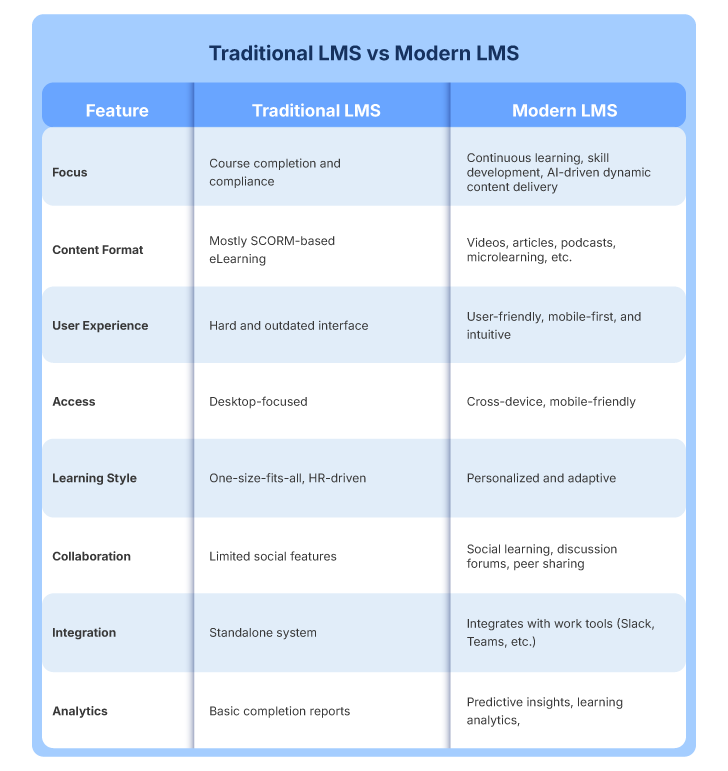 Traditional LMS vs Modern LMS

| Feature | Traditional LMS | Modern LMS |
|---|---|---|
| Focus | Course completion and compliance | Continuous learning, skill development, AI-driven dynamic content delivery |
| Content Format | Mostly SCORM-based eLearning | Videos, articles, podcasts, microlearning, etc. |
| User Experience | Hard and outdated interface | User-friendly, mobile-first, and intuitive |
| Access | Desktop-focused | Cross-device, mobile-friendly |
| Learning Style | One-size-fits-all, HR-driven | Personalized and adaptive |
| Collaboration | Limited social features | Social learning, discussion forums, peer sharing |
| Integration | Standalone system | Integrates with work tools (Slack, Teams, etc.) |
| Analytics | Basic completion reports | Predictive insights, learning analytics, |